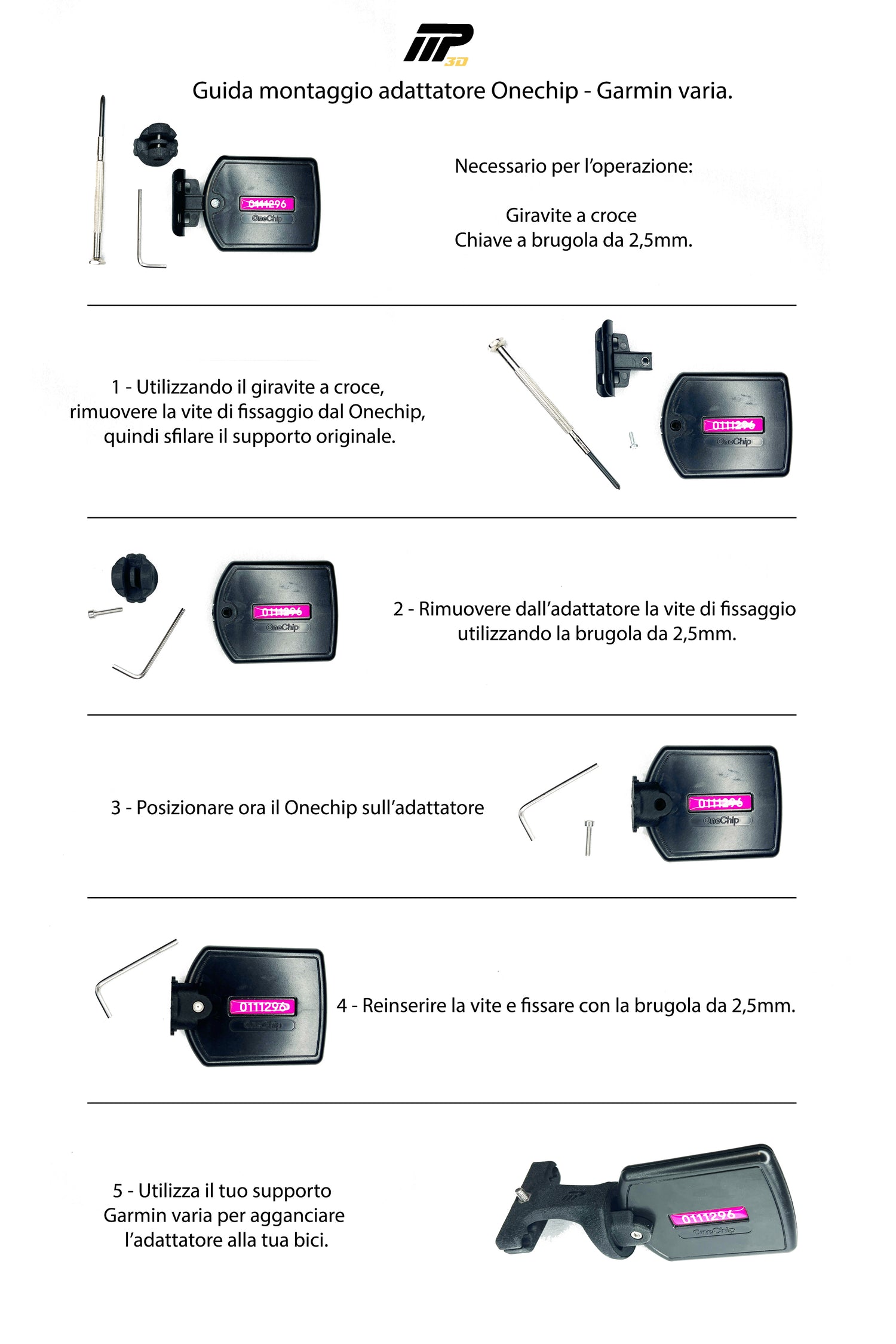 MP 3D

Guida montaggio adattatore Onechip - Garmin varia.

0111296
OneChip

Necessario per l'operazione:

Giravite a croce
Chiave a brugola da 2,5mm.

1 - Utilizzando il giravite a croce, rimuovere la vite di fissaggio dal Onechip, quindi sfilare il supporto originale.

0111296
OneChip

0111296
OneChip

2 - Rimuovere dall'adattatore la vite di fissaggio utilizzando la brugola da 2,5mm.

3 - Posizionare ora il Onechip sull'adattatore

0111296
OneChip

0111296
OneChip

4 - Reinserire la vite e fissare con la brugola da 2,5mm.

5 - Utilizza il tuo supporto Garmin varia per agganciare l'adattatore alla tua bici.

0111296
OneChip